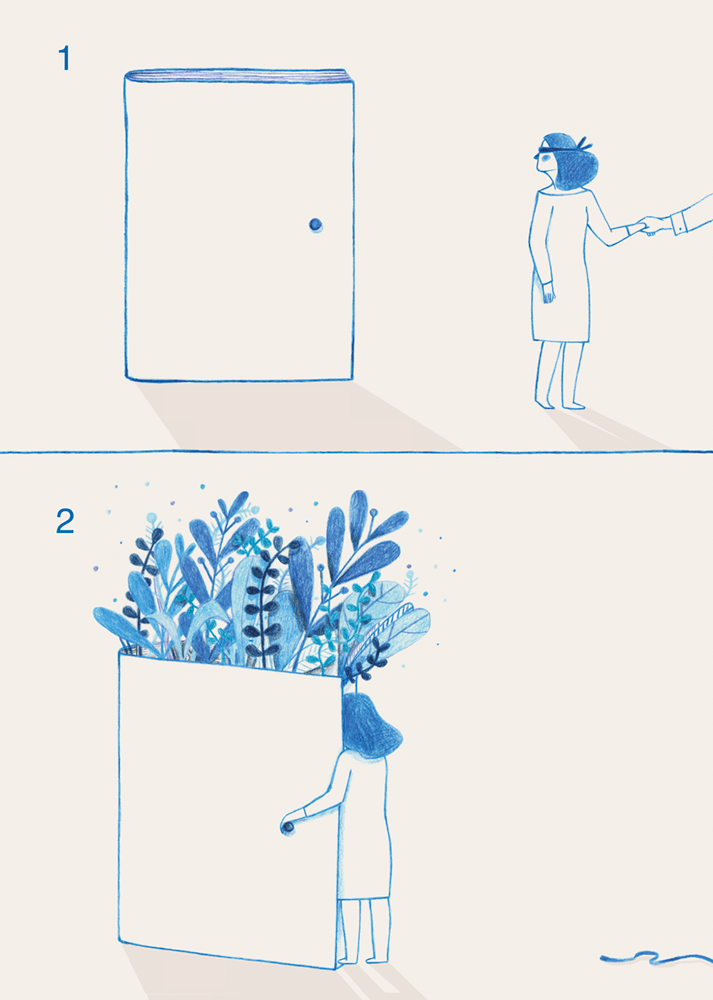 1

2