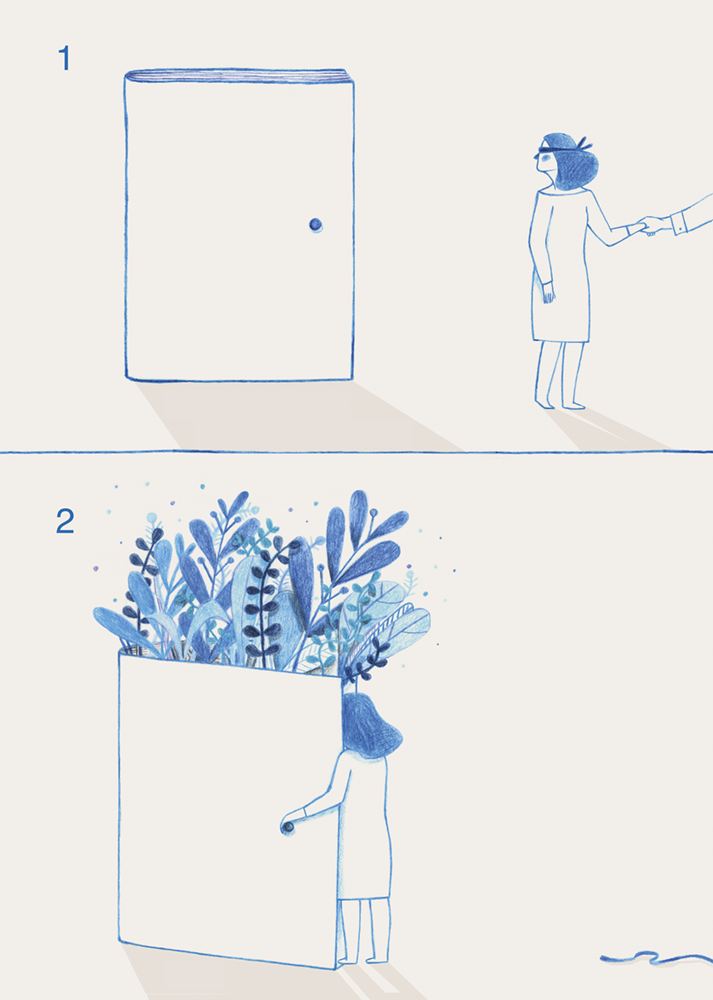 1

2